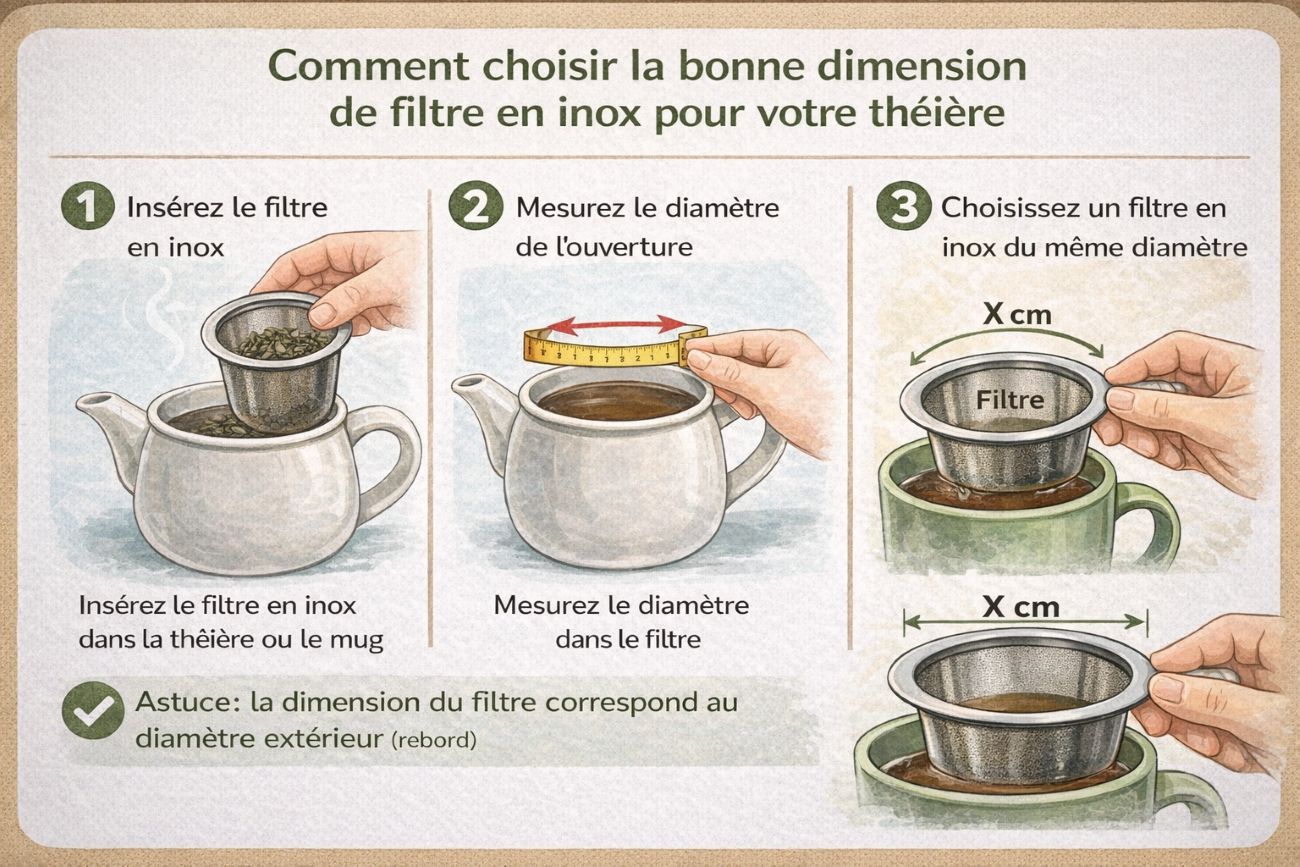 Comment choisir la bonne dimension de filtre en inox pour votre théière

1 Insérez le filtre en inox

Insérez le filtre en inox dans la thêière ou le mug

2 Mesurez le diamètre de l'ouverture

Mesurez le diamètre dans le filtre

3 Choisissez un filtre en inox du même diamètre

X cm

Filtre

X cm

Astuce: la dimension du filtre correspond au diamètre extérieur (rebord)